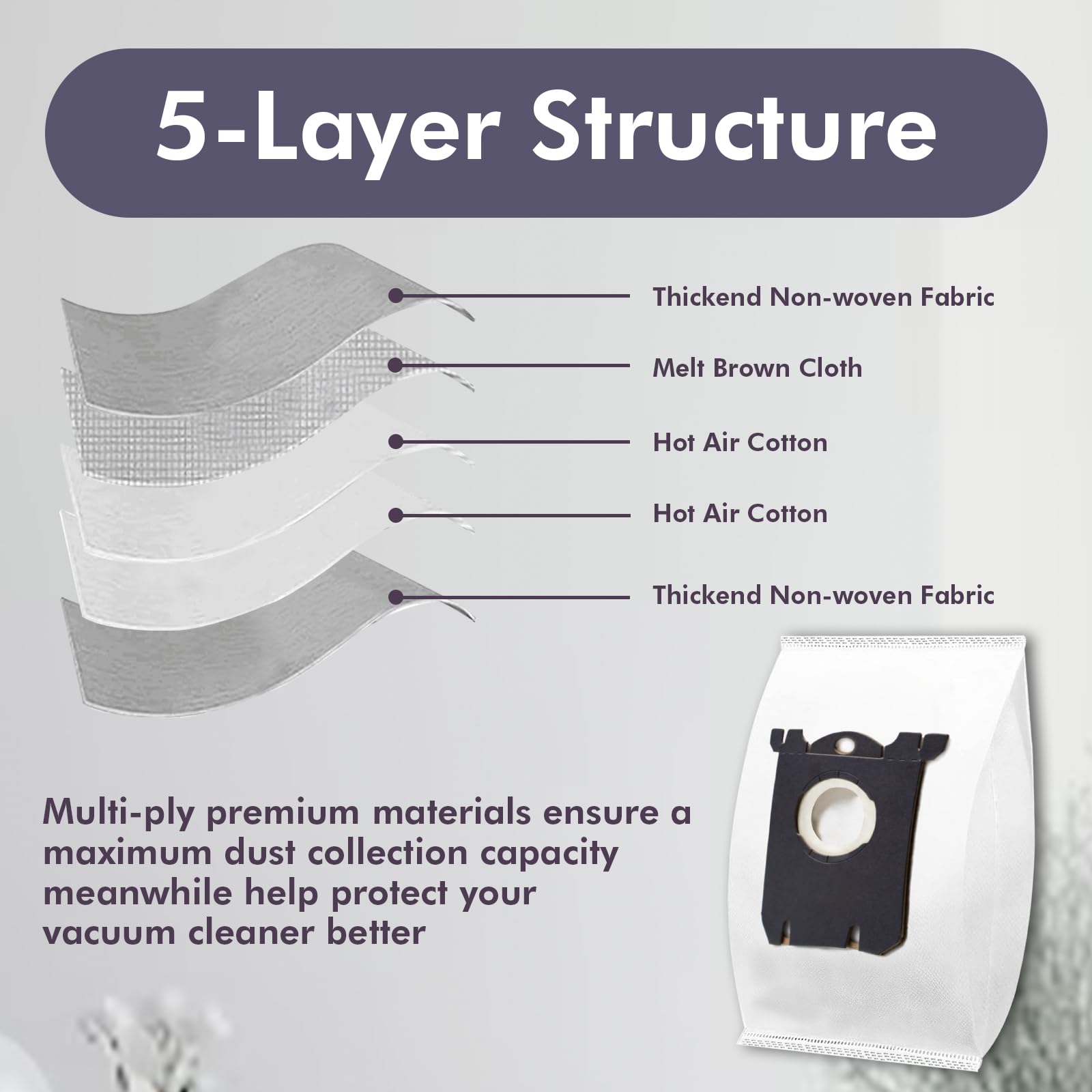 5-Layer Structure

Thickend Non-woven Fabric

Melt Brown Cloth

Hot Air Cotton

Hot Air Cotton

Thickend Non-woven Fabric

Multi-ply premium materials ensure a maximum dust collection capacity meanwhile help protect your vacuum cleaner better