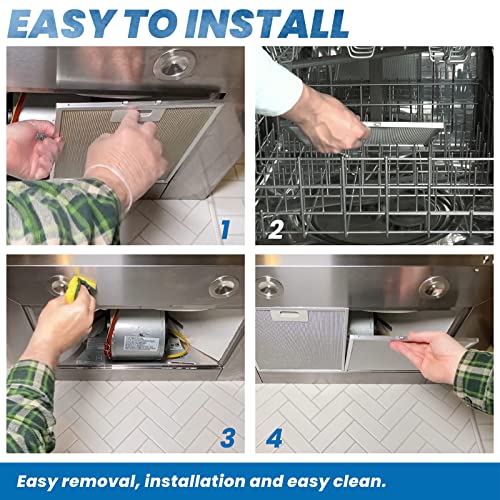 EASY TO INSTALL

1

2

3

4

Easy removal, installation and easy clean.