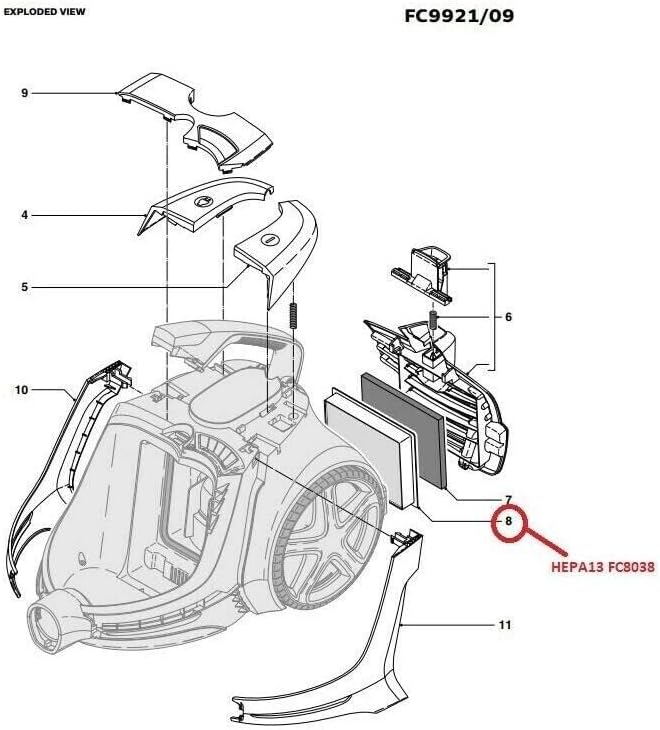 EXPLODED VIEW

FC9921/09

9

4

5

6

10

7

8

HEPA13 FC8038

11